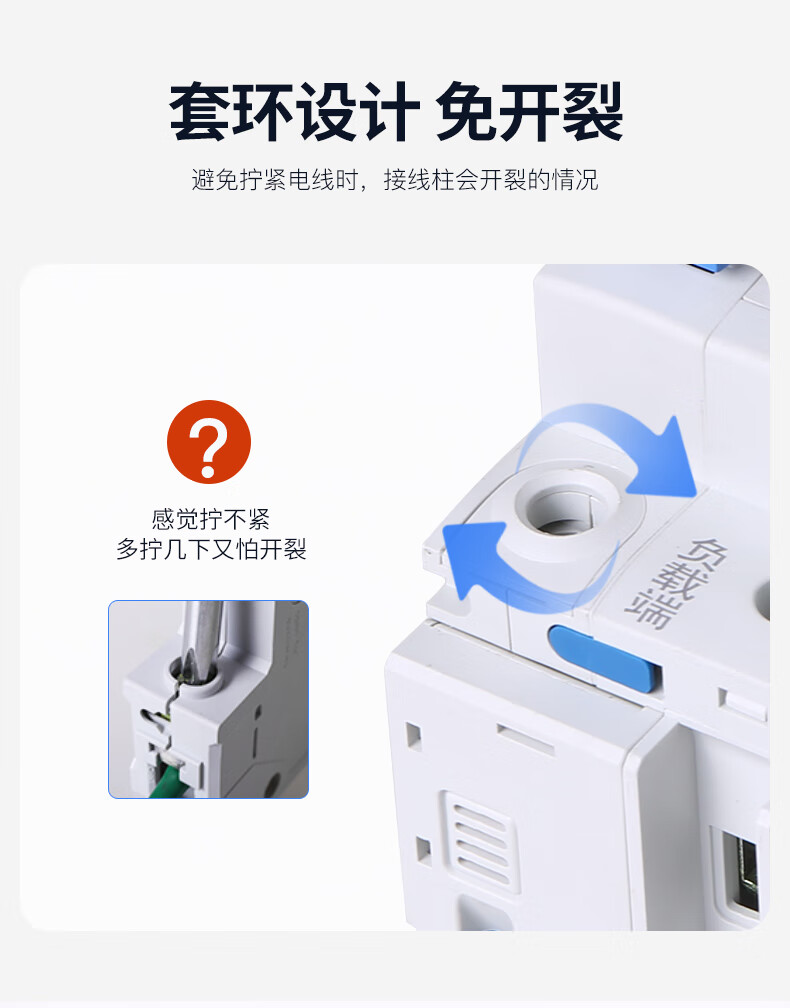 套环设计 免开裂

避免拧紧电线时，接线柱会开裂的情况

?

感觉拧不紧
多拧几下又怕开裂

负载端